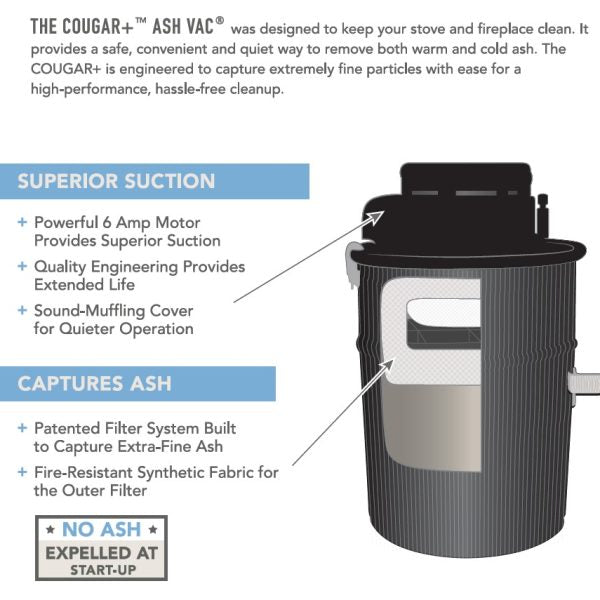 THE COUGAR+™ ASH VAC® was designed to keep your stove and fireplace clean. It provides a safe, convenient and quiet way to remove both warm and cold ash. The COUGAR+ is engineered to capture extremely fine particles with ease for a high-performance, hassle-free cleanup.

SUPERIOR SUCTION

+ Powerful 6 Amp Motor Provides Superior Suction

+ Quality Engineering Provides Extended Life

+ Sound-Muffling Cover for Quieter Operation

CAPTURES ASH

+ Patented Filter System Built to Capture Extra-Fine Ash

+ Fire-Resistant Synthetic Fabric for the Outer Filter

★ NO ASH ★
EXPELLED AT
START-UP